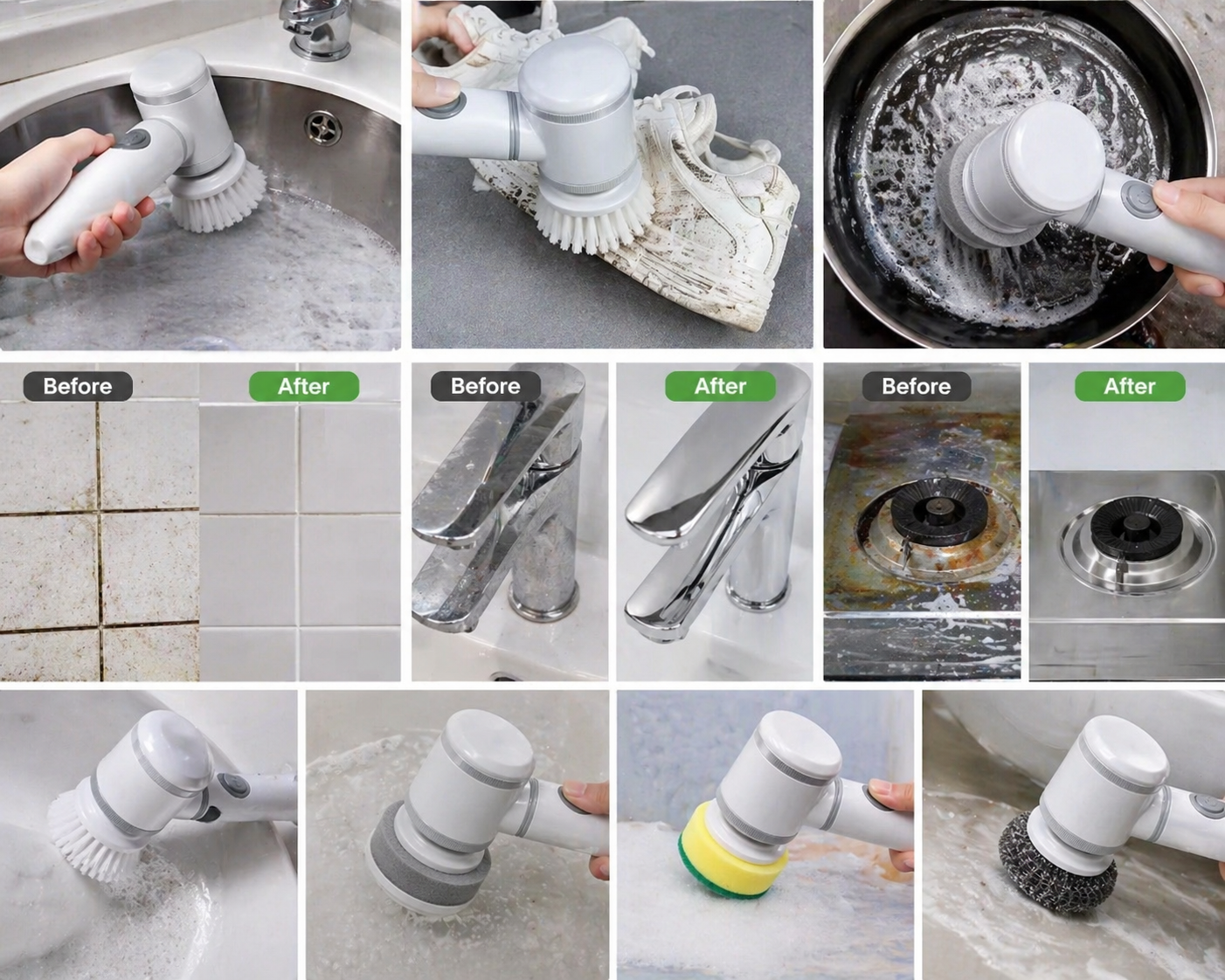 Before

After

Before

After

Before

After